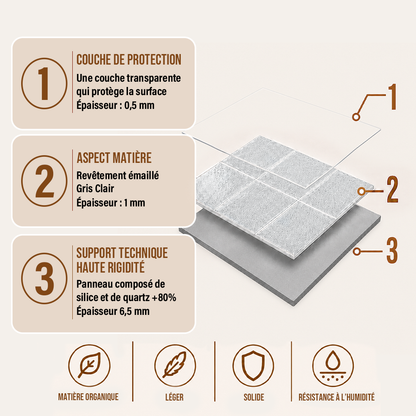 1

COUCHE DE PROTECTION

Une couche transparente qui protège la surface
Épaisseur : 0,5 mm

2

ASPECT MATIÈRE

Revêtement émaillé
Gris Clair
Épaisseur : 1 mm

3

SUPPORT TECHNIQUE HAUTE RIGIDITÉ

Panneau composé de silice et de quartz +80%
Épaisseur 6,5 mm

1

2

3

MATIÈRE ORGANIQUE

LÉGER

SOLIDE

RÉSISTANCE À L'HUMIDITÉ