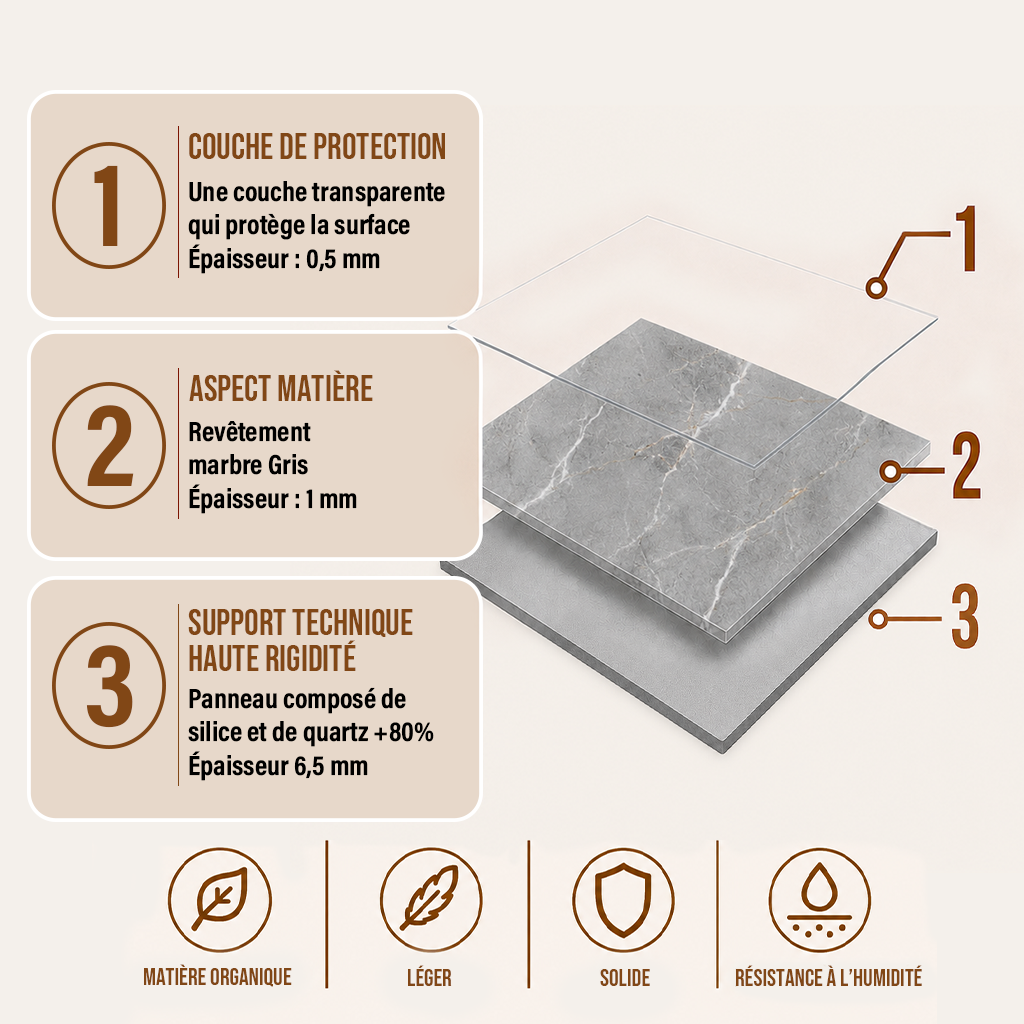 1
COUCHE DE PROTECTION
Une couche transparente qui protège la surface
Épaisseur : 0,5 mm

2
ASPECT MATIÈRE
Revêtement marbre Gris
Épaisseur : 1 mm

3
SUPPORT TECHNIQUE HAUTE RIGIDITÉ
Panneau composé de silice et de quartz +80%
Épaisseur 6,5 mm

1
2
3

MATIÈRE ORGANIQUE
LÉGER
SOLIDE
RÉSISTANCE À L'HUMIDITÉ