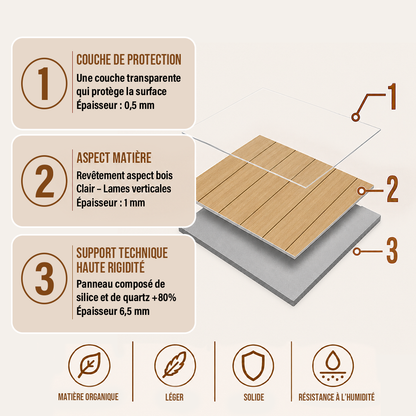 1

COUCHE DE PROTECTION

Une couche transparente qui protège la surface
Épaisseur : 0,5 mm

2

ASPECT MATIÈRE

Revêtement aspect bois Clair – Lames verticales
Épaisseur : 1 mm

3

SUPPORT TECHNIQUE HAUTE RIGIDITÉ

Panneau composé de silice et de quartz +80%
Épaisseur 6,5 mm

1

2

3

MATIÈRE ORGANIQUE

LÉGER

SOLIDE

RÉSISTANCE À L'HUMIDITÉ