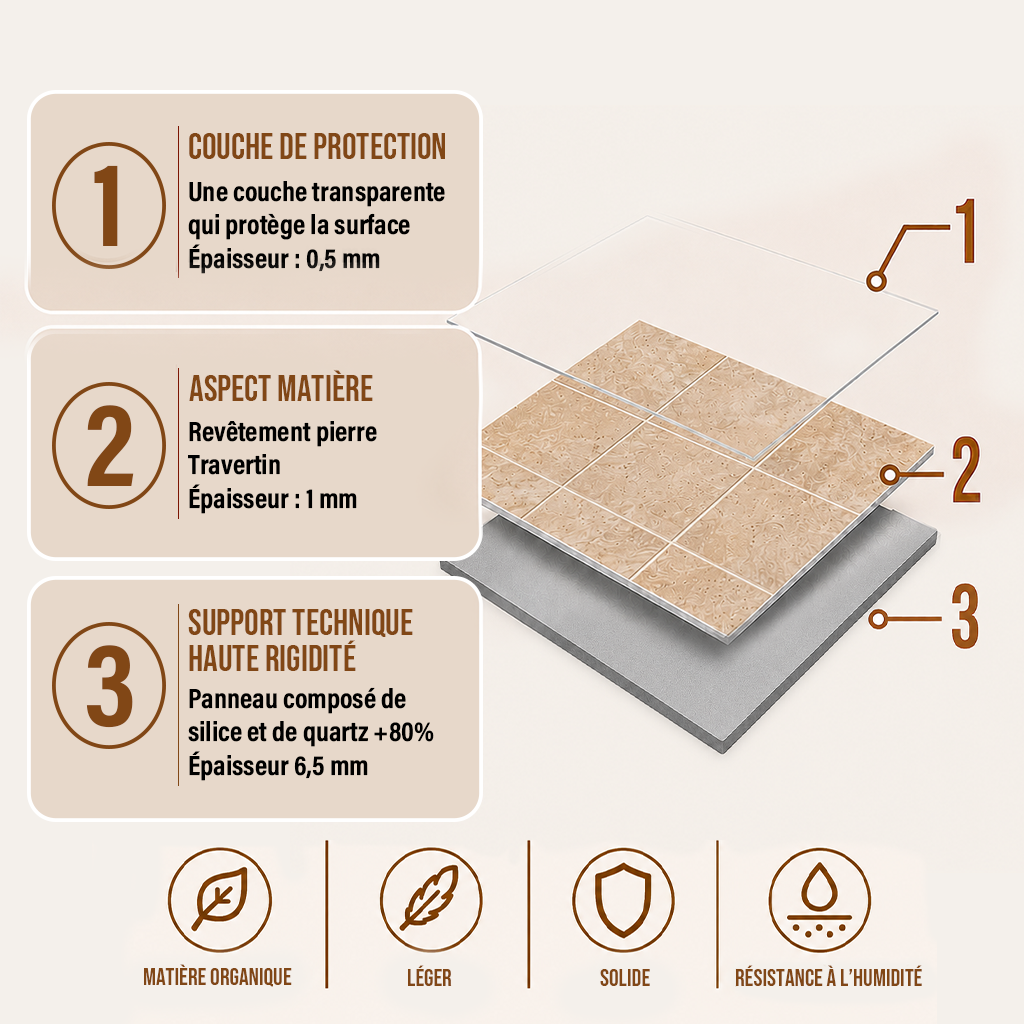 1

COUCHE DE PROTECTION

Une couche transparente qui protège la surface
Épaisseur : 0,5 mm

2

ASPECT MATIÈRE

Revêtement pierre
Travertin
Épaisseur : 1 mm

3

SUPPORT TECHNIQUE HAUTE RIGIDITÉ

Panneau composé de silice et de quartz +80%
Épaisseur 6,5 mm

1

2

3

MATIÈRE ORGANIQUE

LÉGER

SOLIDE

RÉSISTANCE À L'HUMIDITÉ